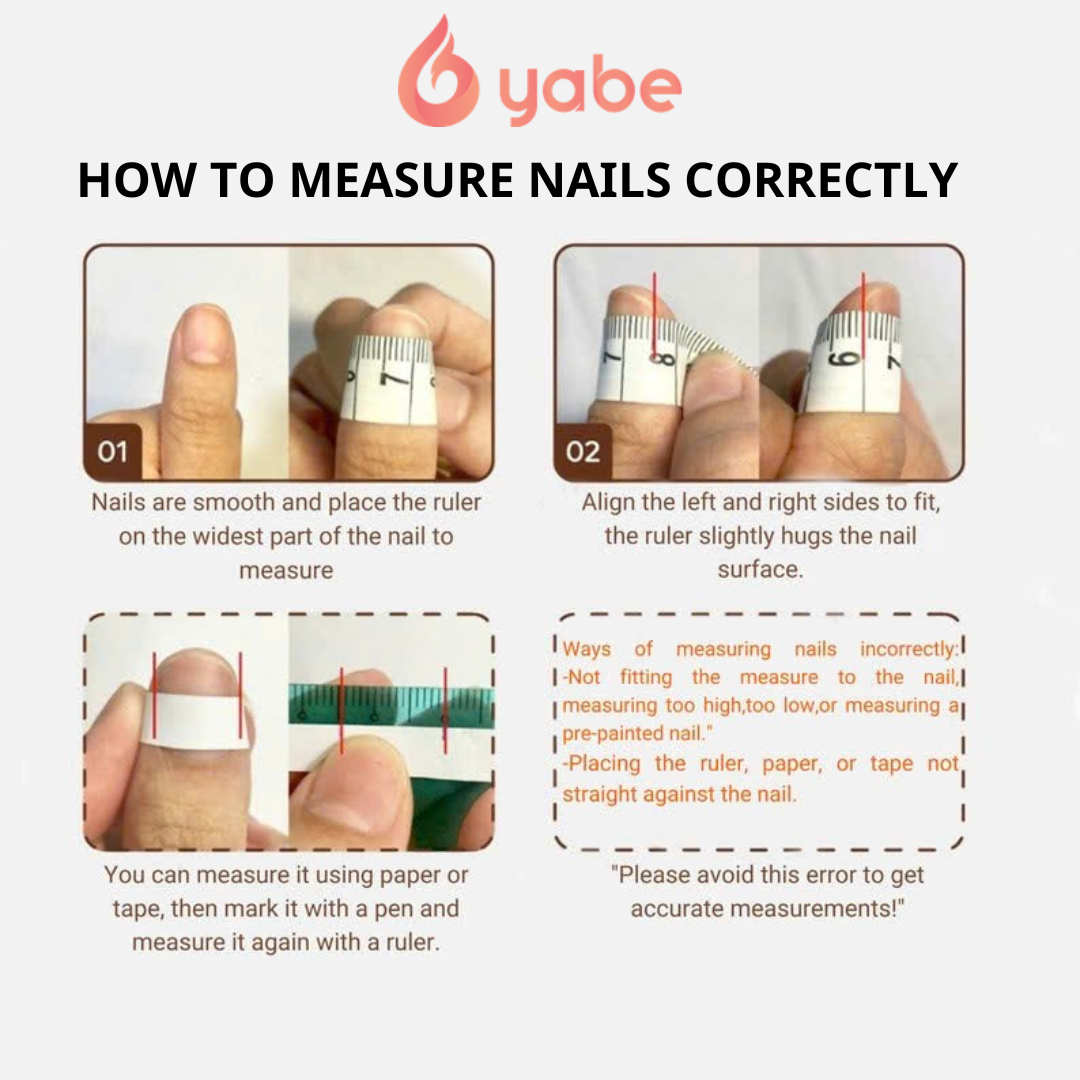 yabe

HOW TO MEASURE NAILS CORRECTLY

01

Nails are smooth and place the ruler on the widest part of the nail to measure

02

Align the left and right sides to fit, the ruler slightly hugs the nail surface.

You can measure it using paper or tape, then mark it with a pen and measure it again with a ruler.

Ways of measuring nails incorrectly:
-Not fitting the measure to the nail, measuring too high,too low,or measuring a pre-painted nail."
-Placing the ruler, paper, or tape not straight against the nail.

"Please avoid this error to get accurate measurements!"